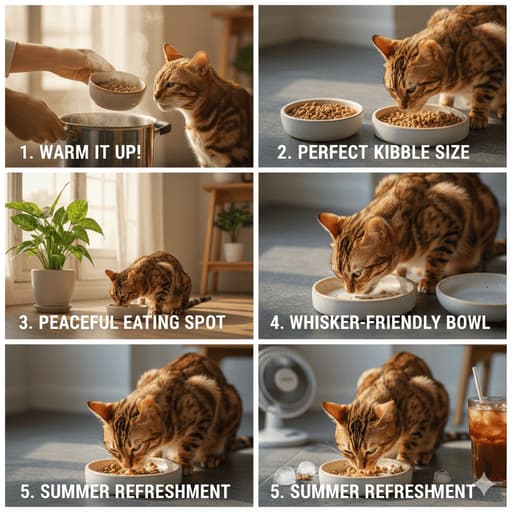 1. WARM IT UP!

2. PERFECT KIBBLE SIZE

3. PEACEFUL EATING SPOT

4. WHISKER-FRIENDLY BOWL

5. SUMMER REFRESHMENT

5. SUMMER REFRESHMENT