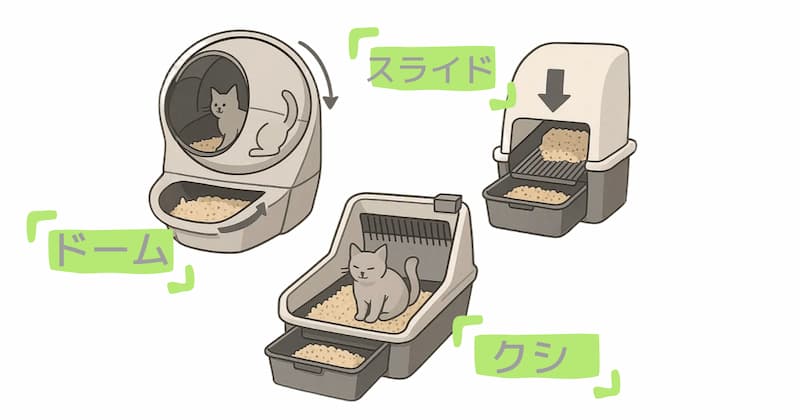 スライド

ドーム

クシ